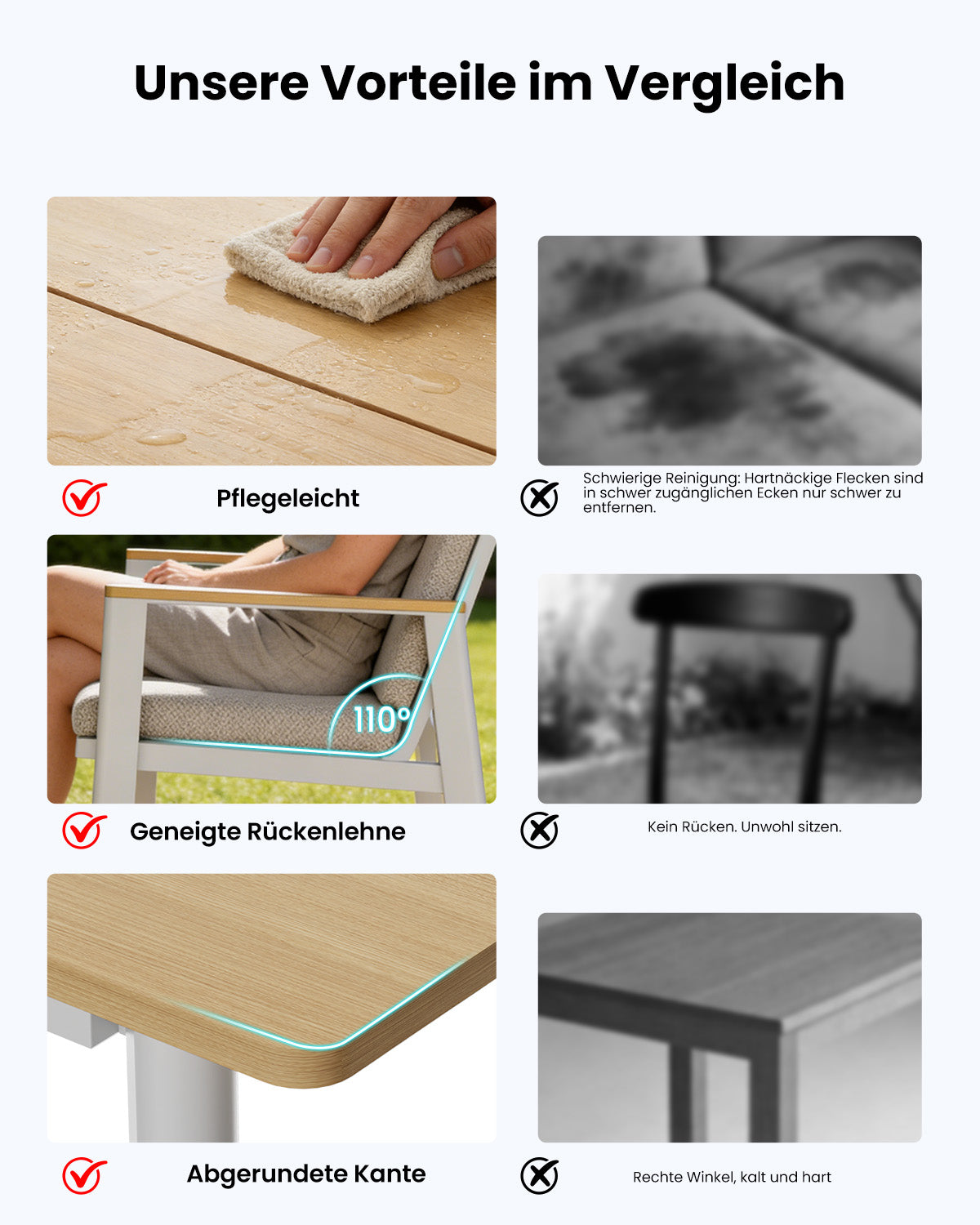 Unsere Vorteile im Vergleich

Pflegeleicht

Schwierige Reinigung: Hartnäckige Flecken sind in schwer zugänglichen Ecken nur schwer zu entfernen.

110°

Geneigte Rückenlehne

Kein Rücken. Unwohl sitzen.

Abgerundete Kante

Rechte Winkel, kalt und hart