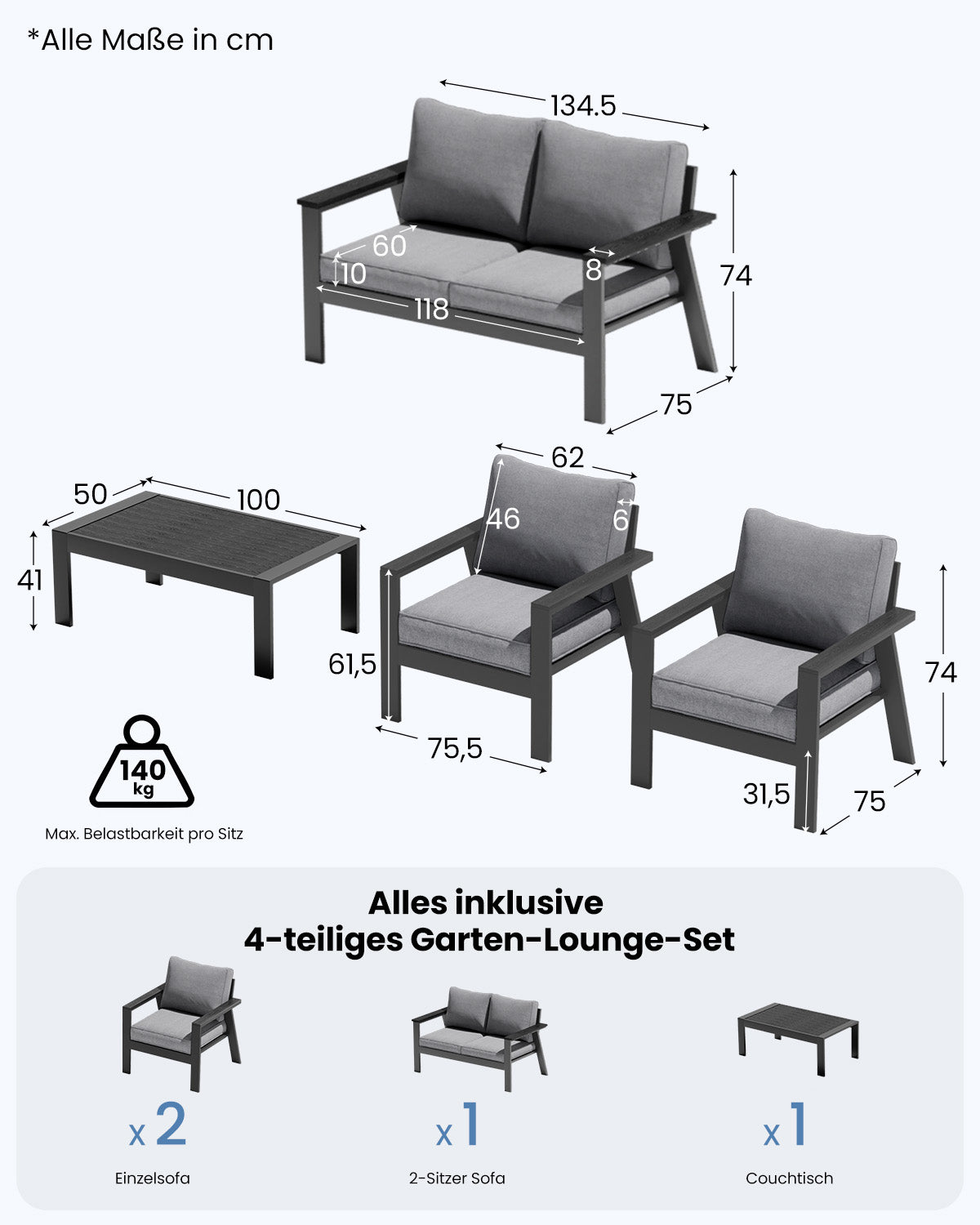 *Alle Maße in cm

134.5
60
10
8
118
74
75

50
100
41

62
46
6
61,5
75,5

74
31,5
75

140 kg
Max. Belastbarkeit pro Sitz

Alles inklusive
4-teiliges Garten-Lounge-Set

x 2
Einzelsofa

x 1
2-Sitzer Sofa

x 1
Couchtisch